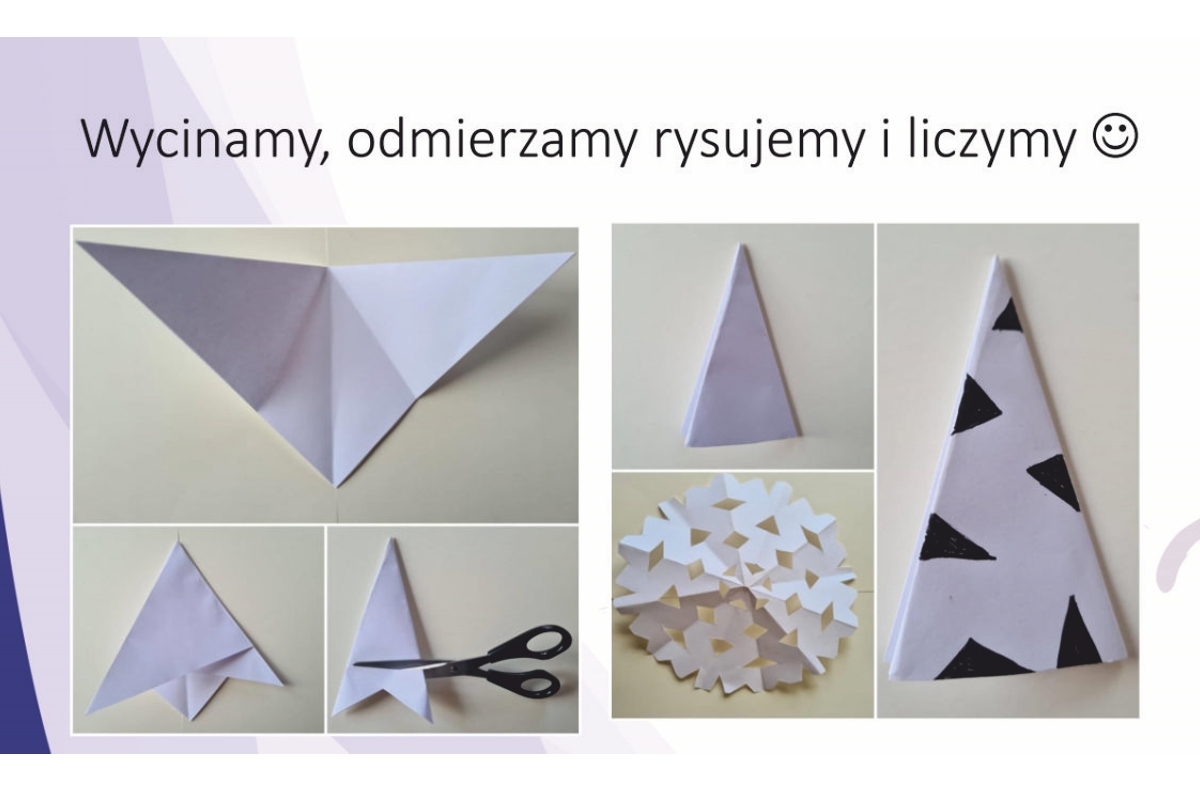 Wycinamy, odmierzamy rysujemy i liczymy ☺